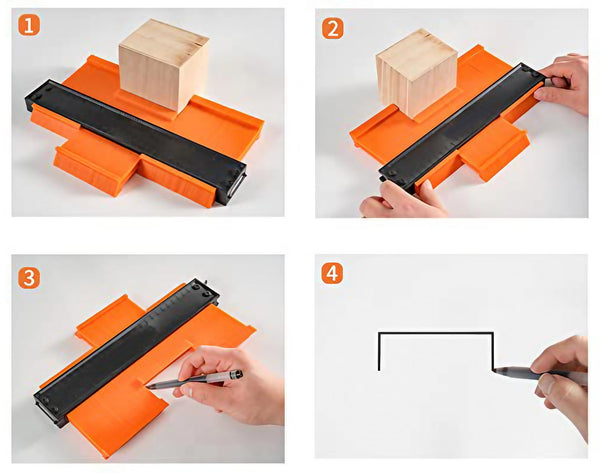 1

2

3

4