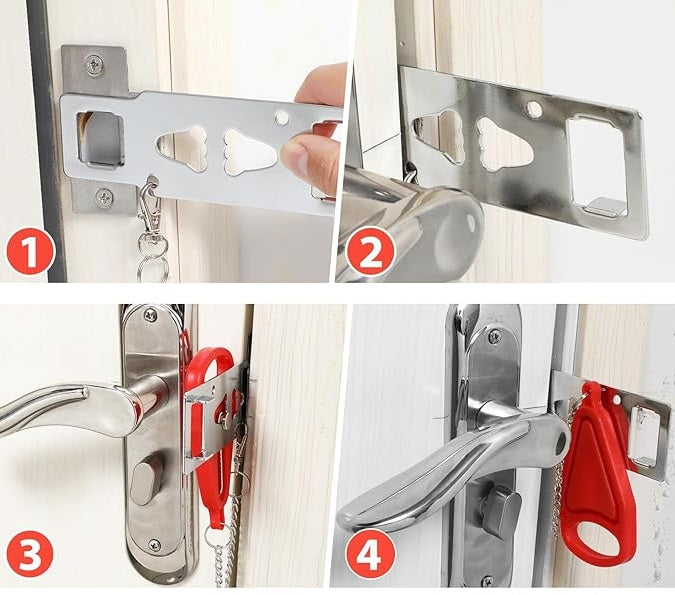 1
2
3
4