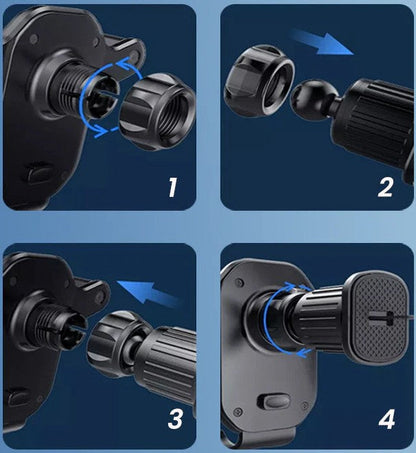 1

2

3

4