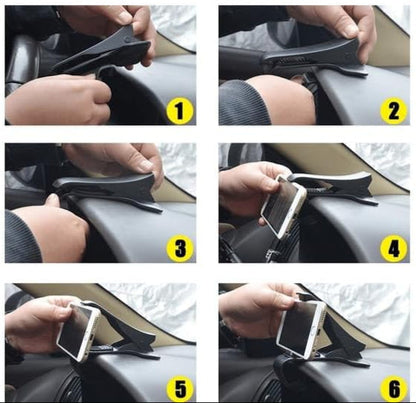 1

2

3

4

5

6