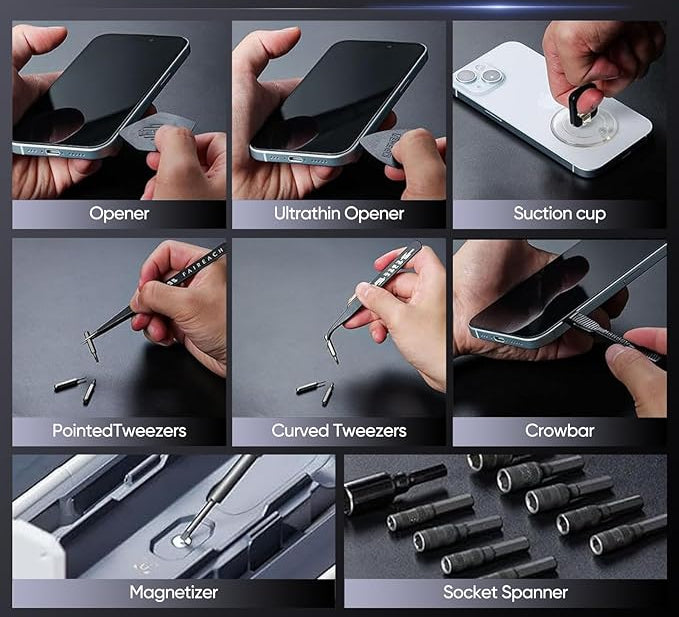 Opener

Ultrathin Opener

Suction cup

FAIREACH

PointedTweezers

Curved Tweezers

Crowbar

Magnetizer

Socket Spanner